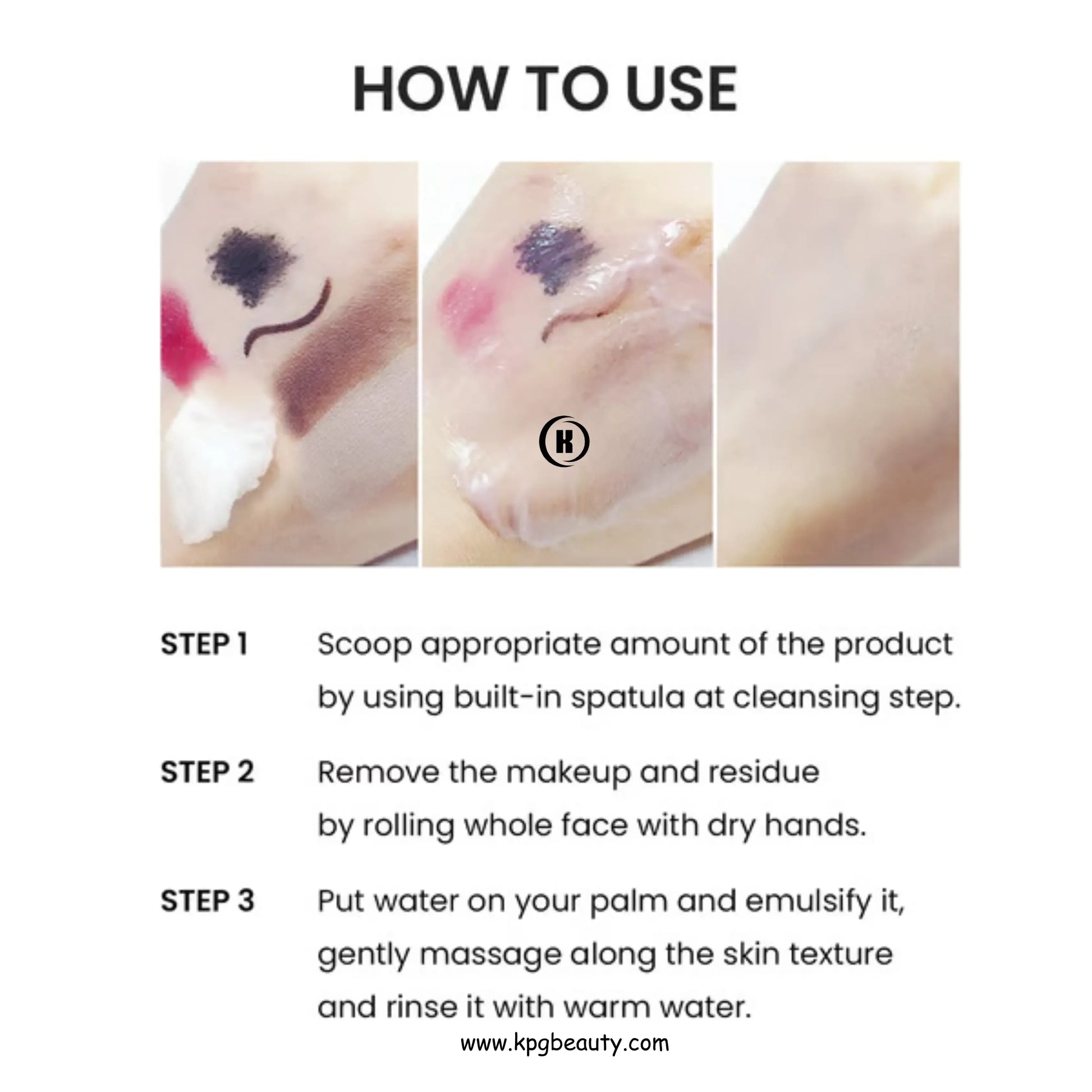 HOW TO USE

K

STEP 1 Scoop appropriate amount of the product by using built-in spatula at cleansing step.

STEP 2 Remove the makeup and residue by rolling whole face with dry hands.

STEP 3 Put water on your palm and emulsify it, gently massage along the skin texture and rinse it with warm water.

www.kpgbeauty.com