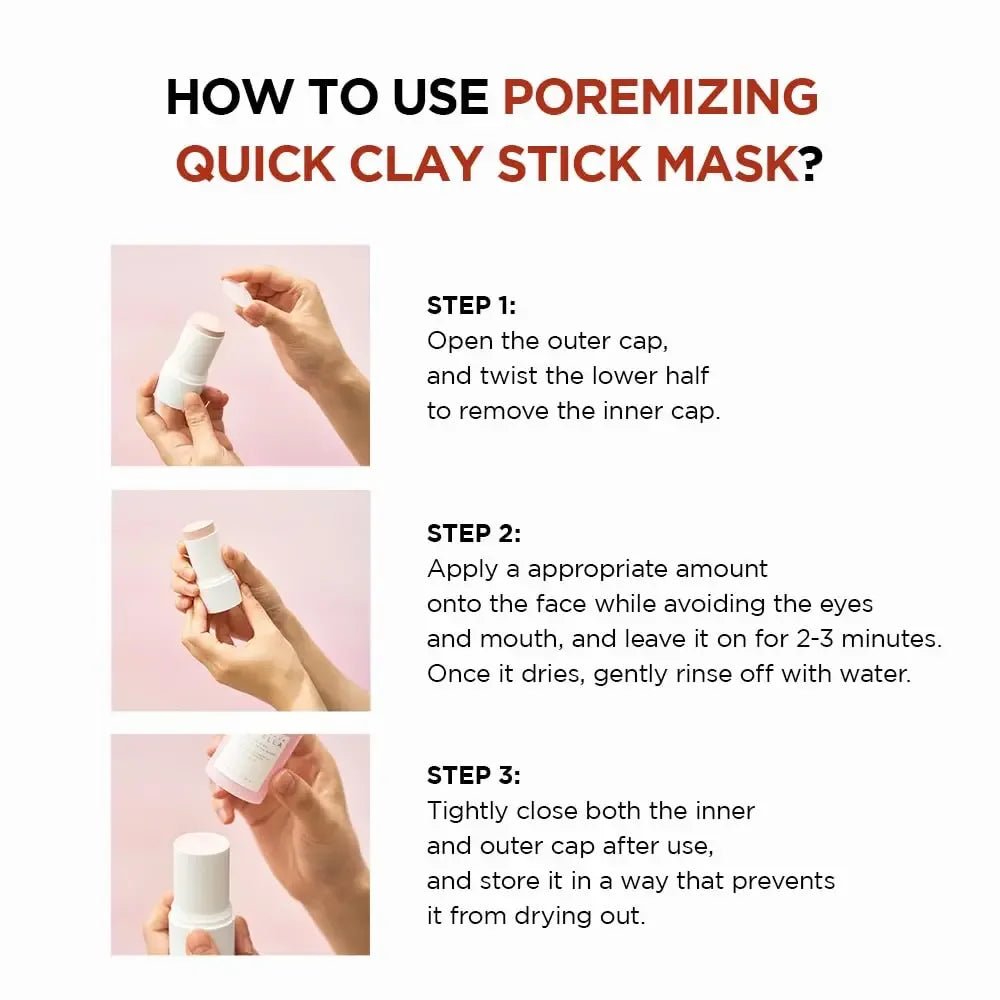 HOW TO USE POREMIZING QUICK CLAY STICK MASK?

STEP 1:
Open the outer cap, and twist the lower half to remove the inner cap.

STEP 2:
Apply a appropriate amount onto the face while avoiding the eyes and mouth, and leave it on for 2-3 minutes. Once it dries, gently rinse off with water.

STEP 3:
Tightly close both the inner and outer cap after use, and store it in a way that prevents it from drying out.